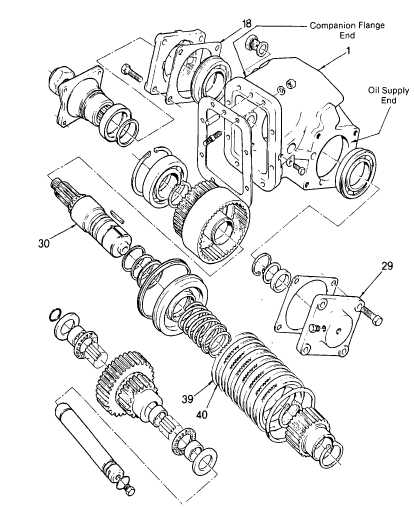 18

Companion Flange End

1

Oil Supply End

30

29

39

40