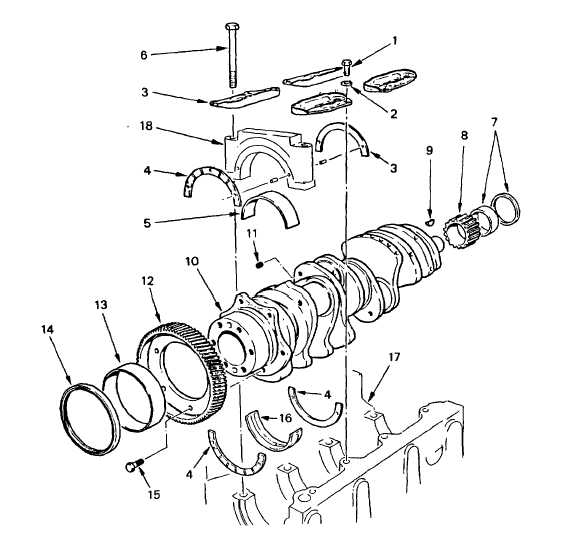 6
1
3
2
18
7
8
9
3
4
5
11
10
12
13
14
17
4
16
4
15