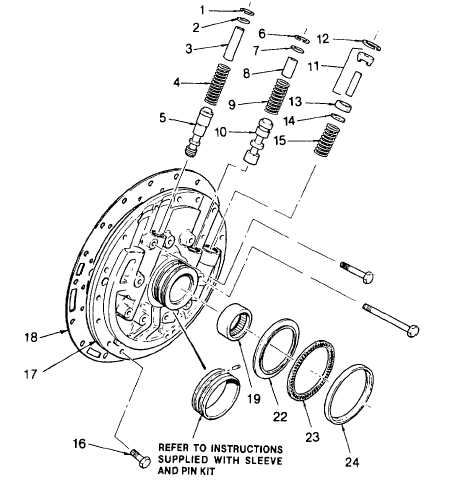 1
2
3
4
5
6
7
8
9
10
12
11
13
14
15
18
17
19
22
23
24
16

REFER TO INSTRUCTIONS SUPPLIED WITH SLEEVE AND PIN KIT