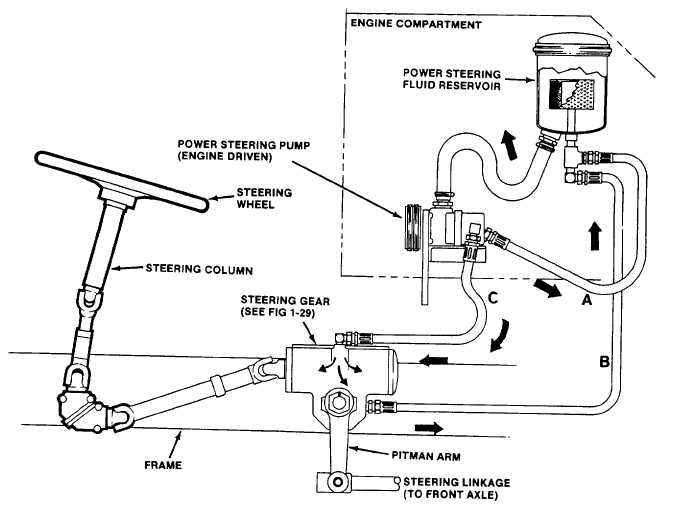 ENGINE COMPARTMENT

POWER STEERING FLUID RESERVOIR

POWER STEERING PUMP (ENGINE DRIVEN)

STEERING WHEEL

STEERING COLUMN

STEERING GEAR (SEE FIG 1-29)

C

A

B

FRAME

PITMAN ARM

STEERING LINKAGE (TO FRONT AXLE)