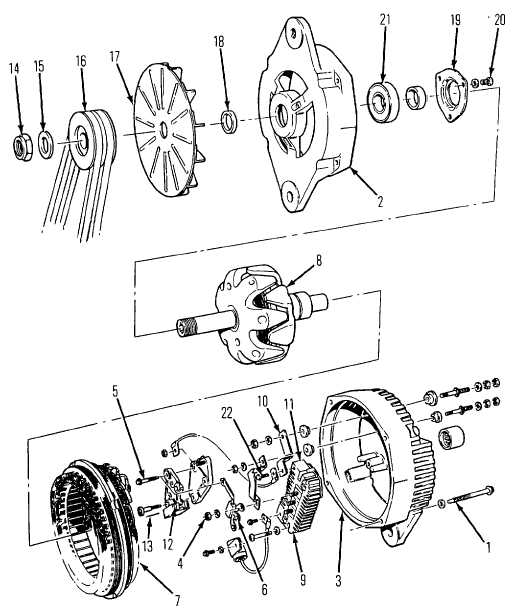 14
15
16
17
18
21
19
20
2
8
5
22
10
11
13
12
4
6
9
3
1
7