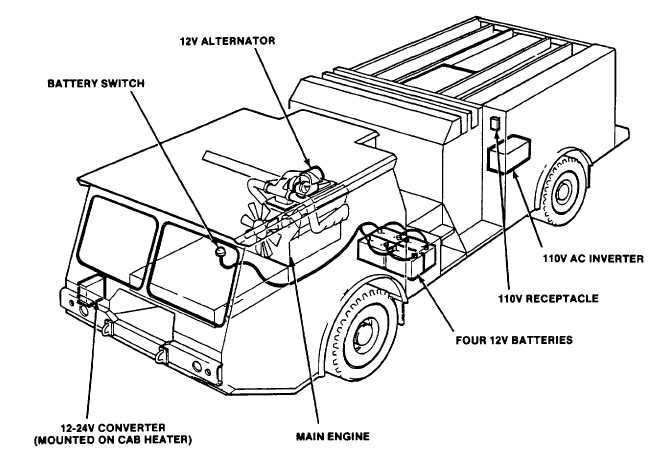 12V ALTERNATOR

BATTERY SWITCH

110V AC INVERTER

110V RECEPTACLE

FOUR 12V BATTERIES

12-24V CONVERTER
(MOUNTED ON CAB HEATER)

MAIN ENGINE